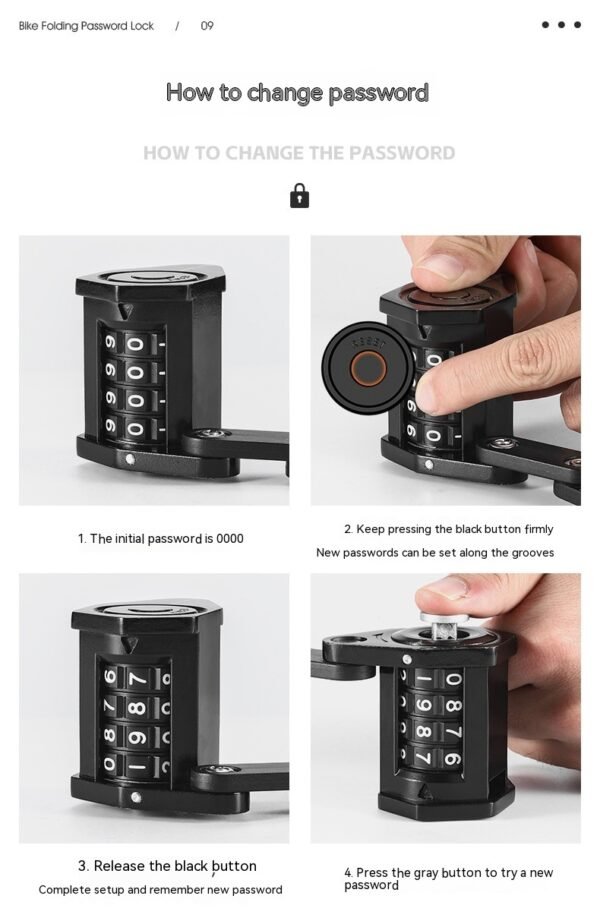 Bike Folding Password Lock / 09

How to change password

HOW TO CHANGE THE PASSWORD

1. The initial password is 0000

2. Keep pressing the black button firmly
New passwords can be set along the grooves

3. Release the black button
Complete setup and remember new password

4. Press the gray button to try a new password